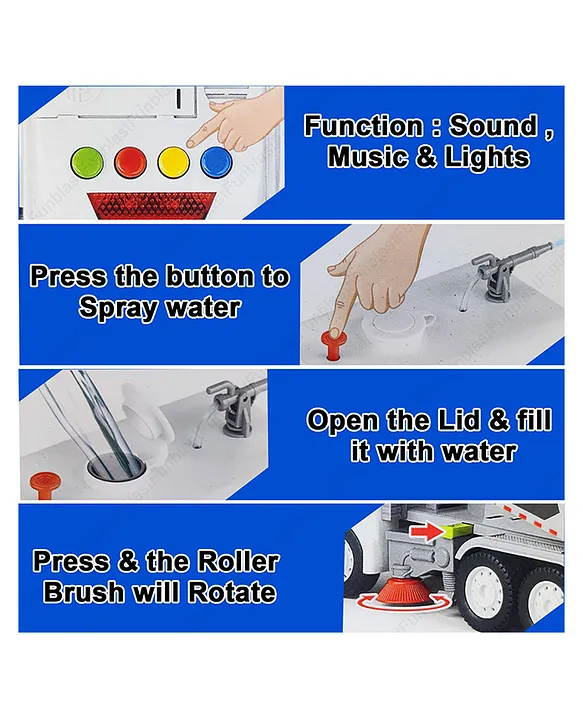 Function : Sound , Music & Lights

Press the button to Spray water

Open the Lid & fill it with water

Press & the Roller Brush will Rotate